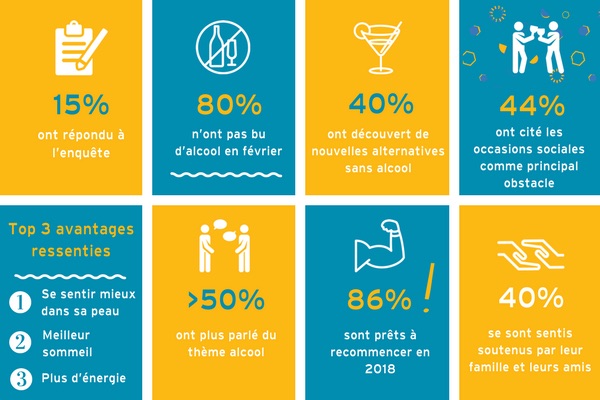 15%

ont répondu à l'enquête

80%

n'ont pas bu d'alcool en février

40%

ont découvert de nouvelles alternatives sans alcool

44%

ont cité les occasions sociales comme principal obstacle

Top 3 avantages ressenties

1 Se sentir mieux dans sa peau

2 Meilleur sommeil

3 Plus d'énergie

>50%

ont plus parlé du thème alcool

86% !

sont prêts à recommencer en 2018

40%

se sont sentis soutenus par leur famille et leurs amis